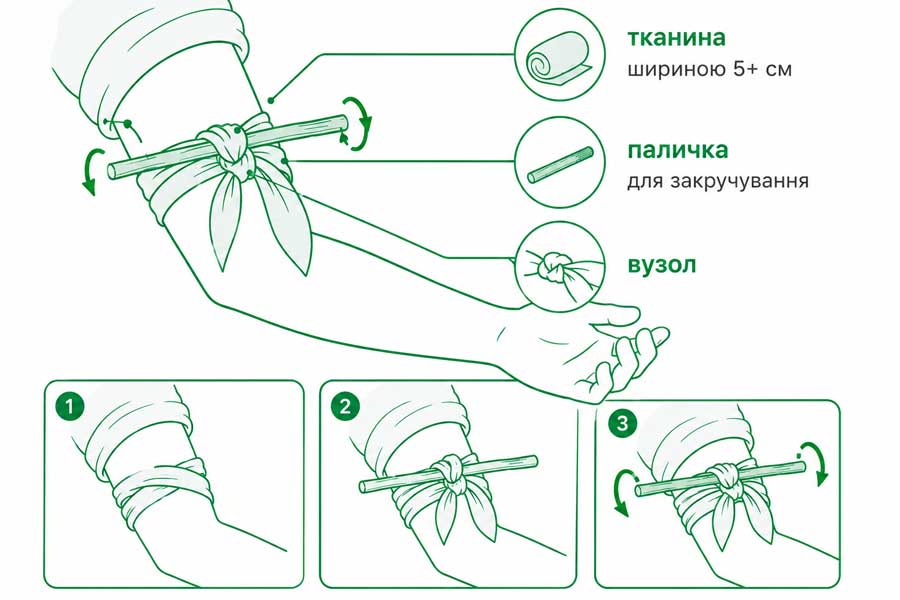 тканина
шириною 5+ см

паличка
для закручування

вузол

1

2

3