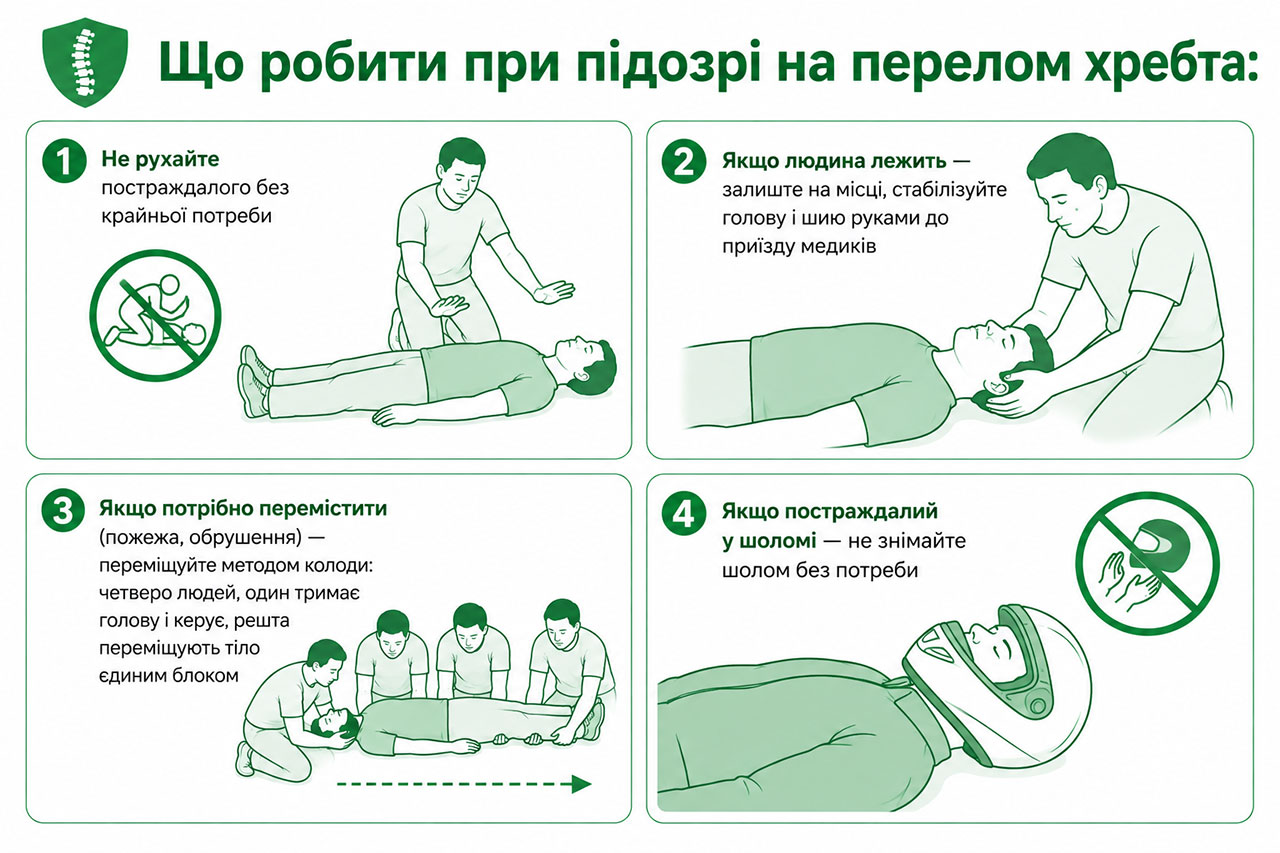 Що робити при підозрі на перелом хребта:

1 Не рухайте постраждалого без крайньої потреби

2 Якщо людина лежить — залиште на місці, стабілізуйте голову і шию руками до приїзду медиків

3 Якщо потрібно перемістити (пожежа, обрушення) — переміщуйте методом колоди: четверо людей, один тримає голову і керує, решта переміщують тіло єдиним блоком

4 Якщо постраждалий у шоломі — не знімайте шолом без потреби